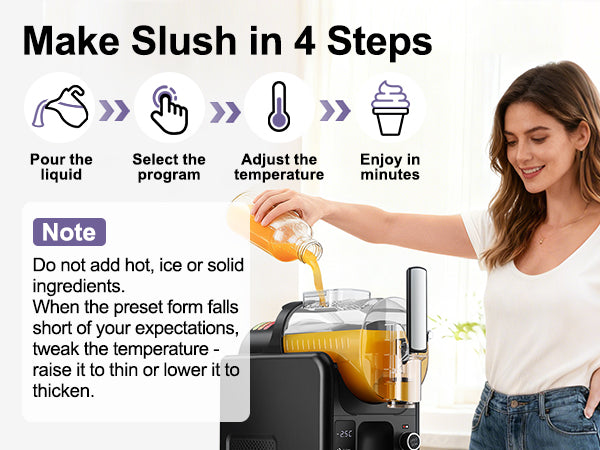 Make Slush in 4 Steps

Pour the liquid

Select the program

Adjust the temperature

Enjoy in minutes

Note

Do not add hot, ice or solid ingredients.
When the preset form falls short of your expectations, tweak the temperature - raise it to thin or lower it to thicken.

-25C