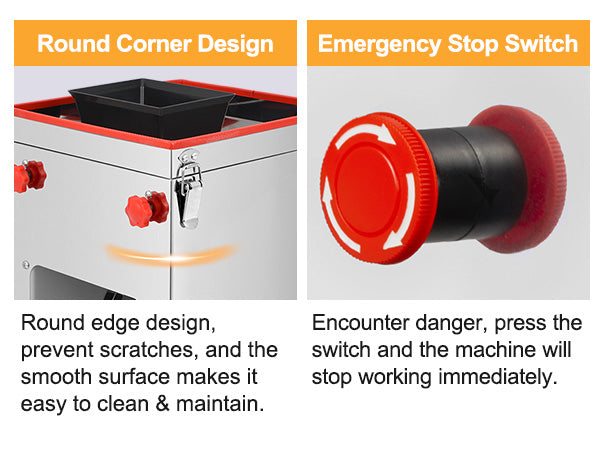 Round Corner Design

Round edge design, prevent scratches, and the smooth surface makes it easy to clean & maintain.

Emergency Stop Switch

Encounter danger, press the switch and the machine will stop working immediately.