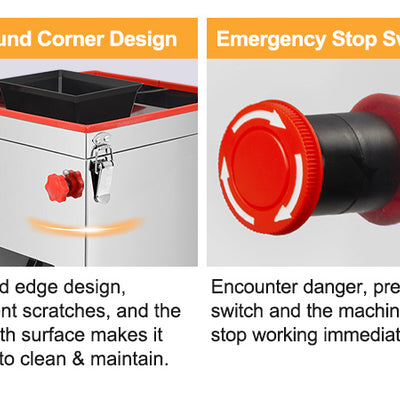 und Corner Design

d edge design, nt scratches, and the th surface makes it to clean & maintain.

Emergency Stop Sw

Encounter danger, pre switch and the machin stop working immediat