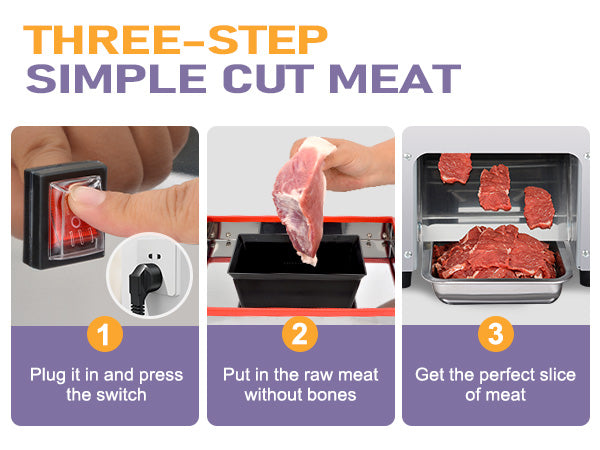 THREE-STEP
SIMPLE CUT MEAT

1
Plug it in and press the switch

2
Put in the raw meat without bones

3
Get the perfect slice of meat