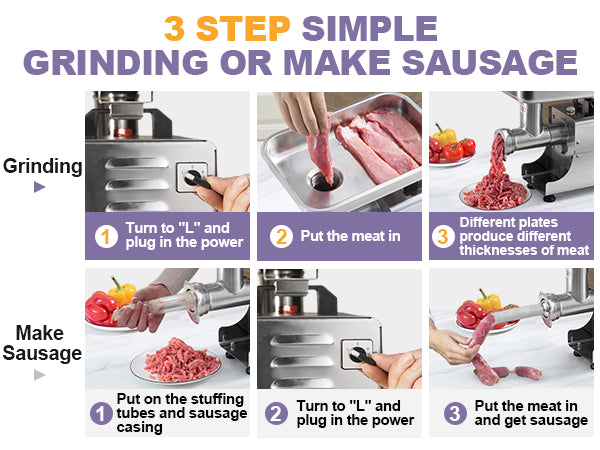 3 STEP SIMPLE GRINDING OR MAKE SAUSAGE

Grinding

1 Turn to "L" and plug in the power

2 Put the meat in

3 Different plates produce different thicknesses of meat

Make Sausage

1 Put on the stuffing tubes and sausage casing

2 Turn to "L" and plug in the power

3 Put the meat in and get sausage