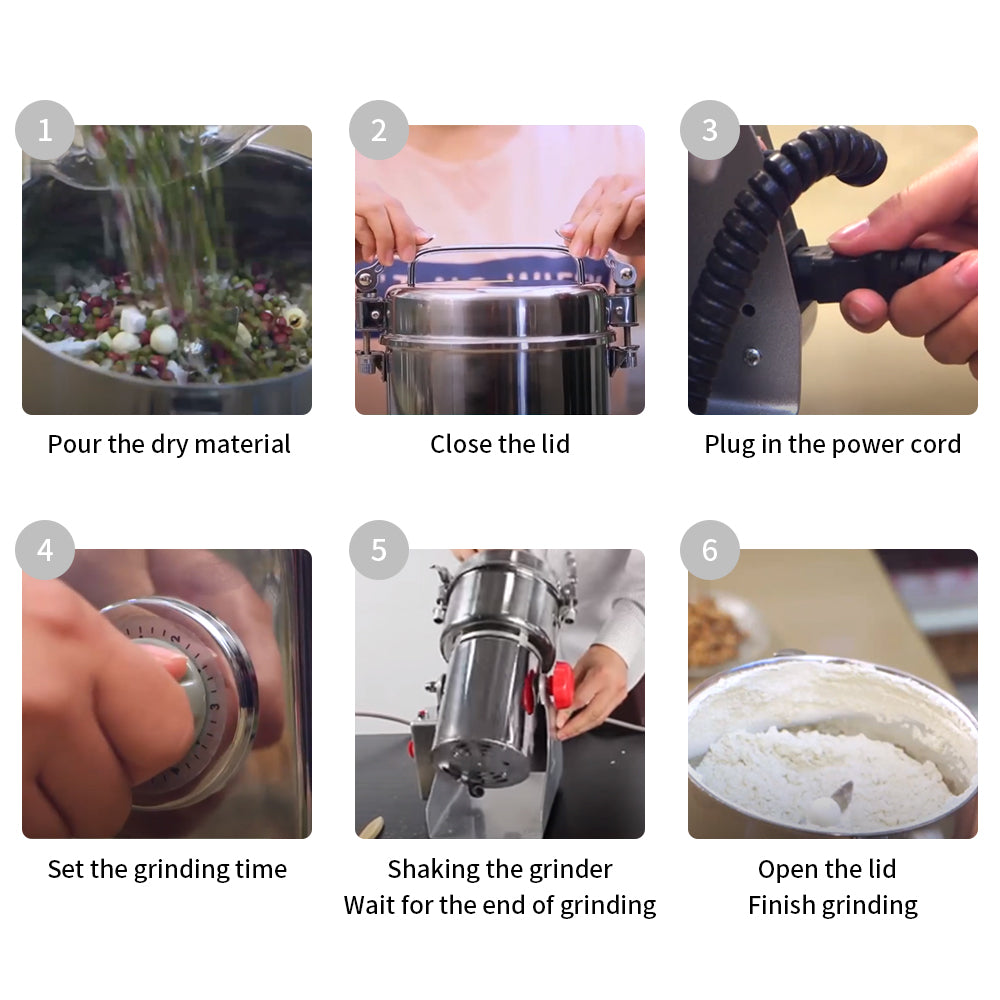 1

Pour the dry material

2

Close the lid

3

Plug in the power cord

4

Set the grinding time

5

Shaking the grinder
Wait for the end of grinding

6

Open the lid
Finish grinding