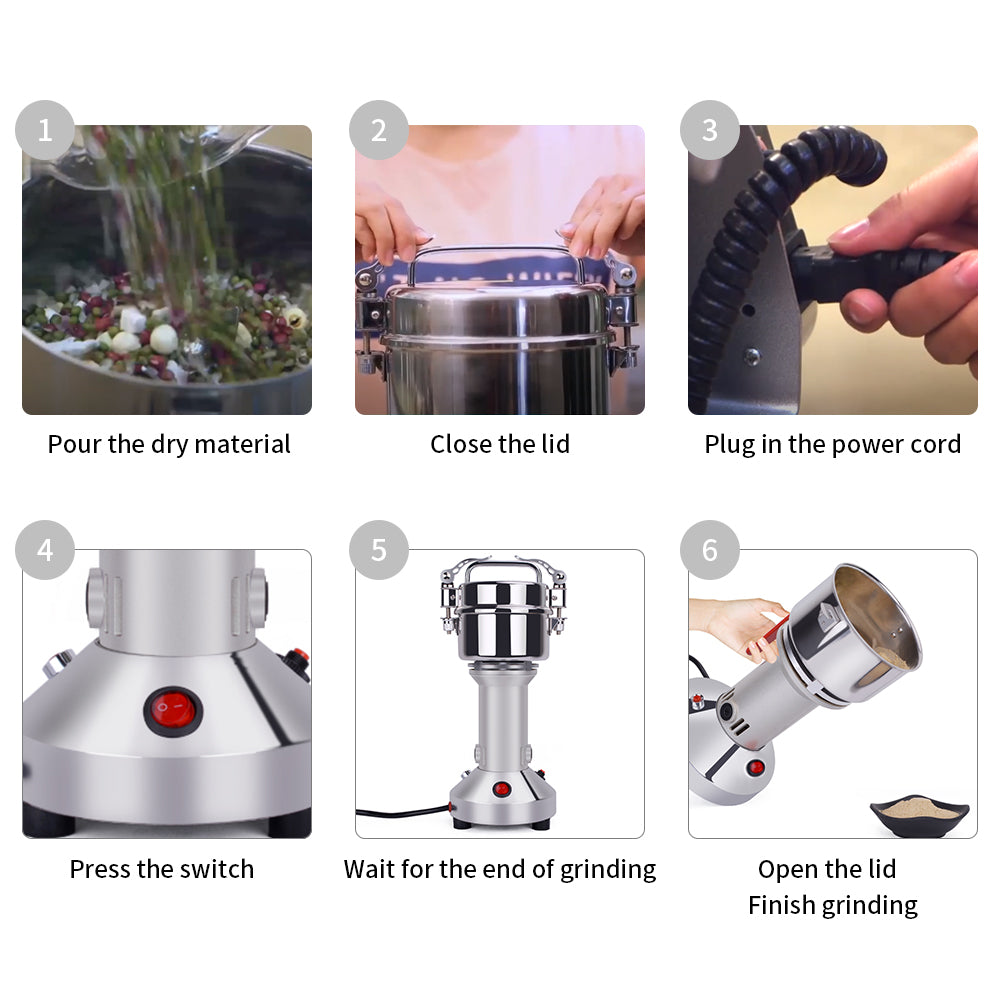 1
Pour the dry material

2
Close the lid

3
Plug in the power cord

4
Press the switch

5
Wait for the end of grinding

6
Open the lid
Finish grinding