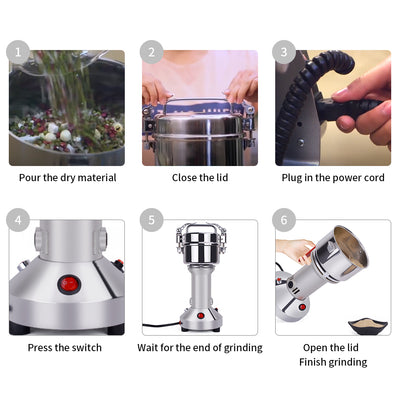 1

Pour the dry material

2

Close the lid

3

Plug in the power cord

4

Press the switch

5

Wait for the end of grinding

6

Open the lid
Finish grinding