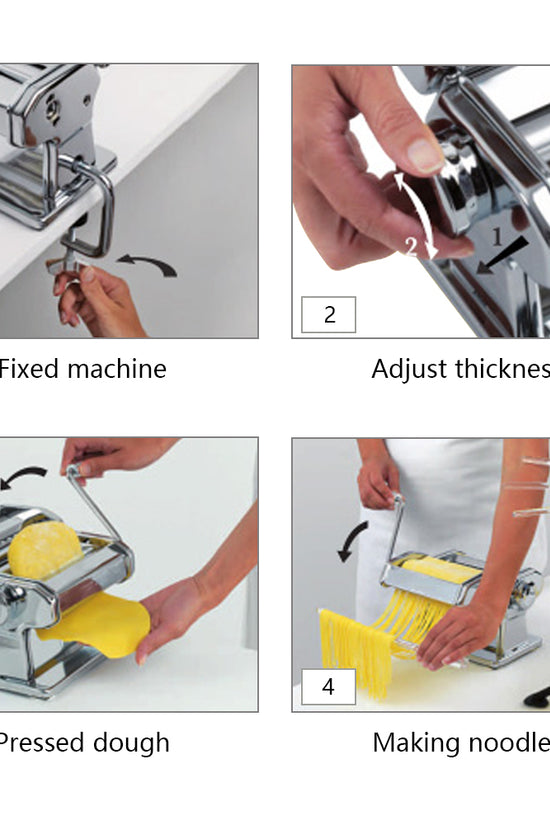 Fixed machine

2

1

2

Adjust thicknes

Pressed dough

4

Making noodle