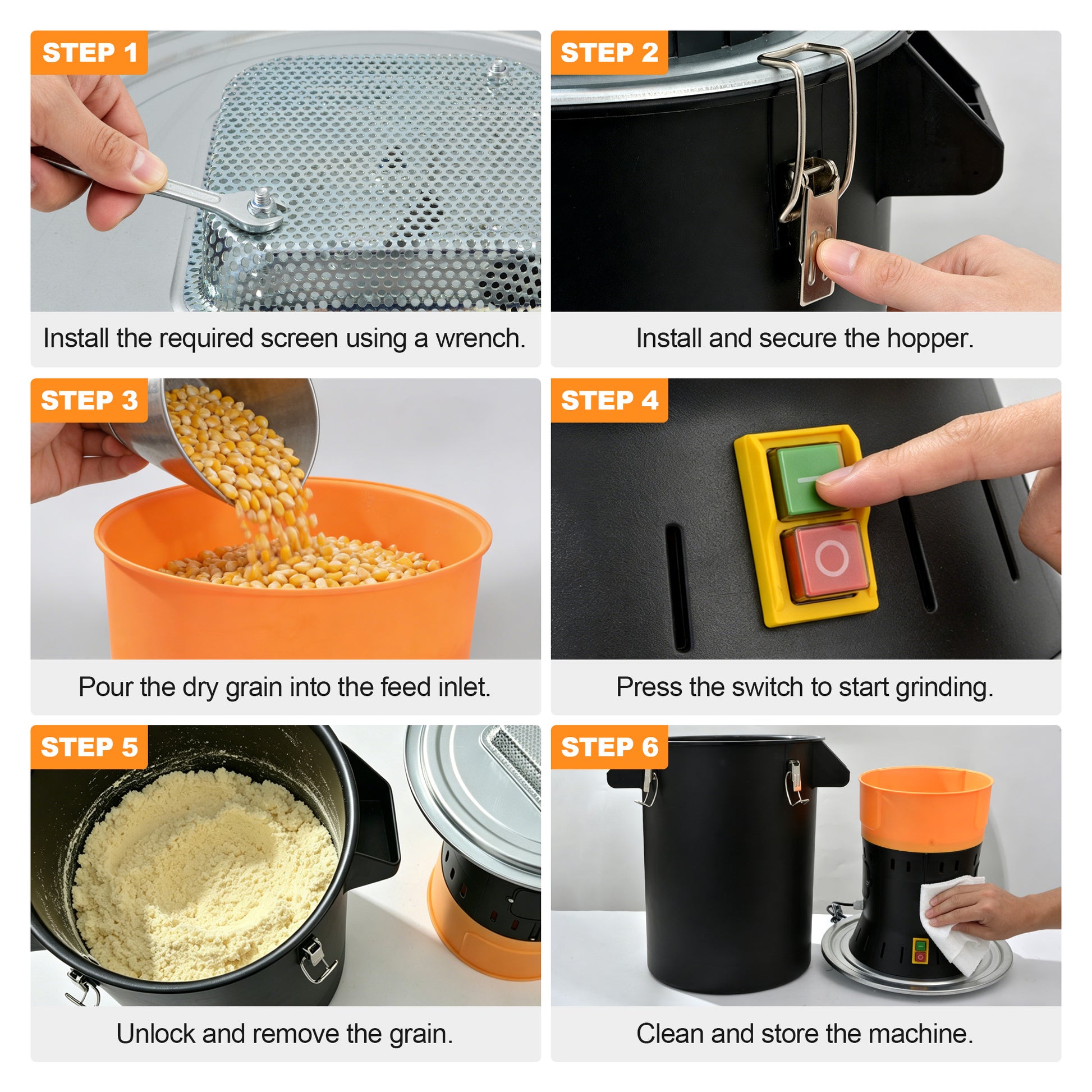 STEP 1

Install the required screen using a wrench.

STEP 2

Install and secure the hopper.

STEP 3

Pour the dry grain into the feed inlet.

STEP 4

Press the switch to start grinding.

STEP 5

Unlock and remove the grain.

STEP 6

Clean and store the machine.