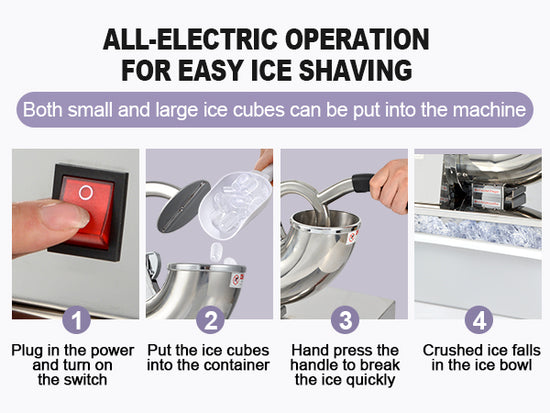 ALL-ELECTRIC OPERATION
FOR EASY ICE SHAVING

Both small and large ice cubes can be put into the machine

1
Plug in the power and turn on the switch

2
Put the ice cubes into the container

3
Hand press the handle to break the ice quickly

4
Crushed ice falls in the ice bowl