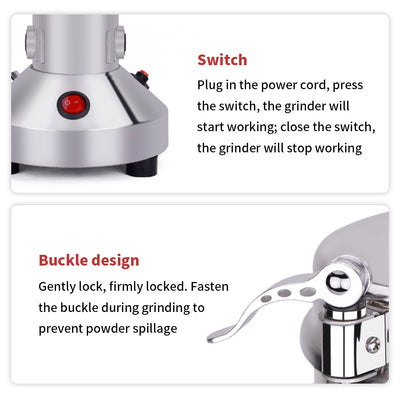 Switch

Plug in the power cord, press the switch, the grinder will start working; close the switch, the grinder will stop working

Buckle design

Gently lock, firmly locked. Fasten the buckle during grinding to prevent powder spillage