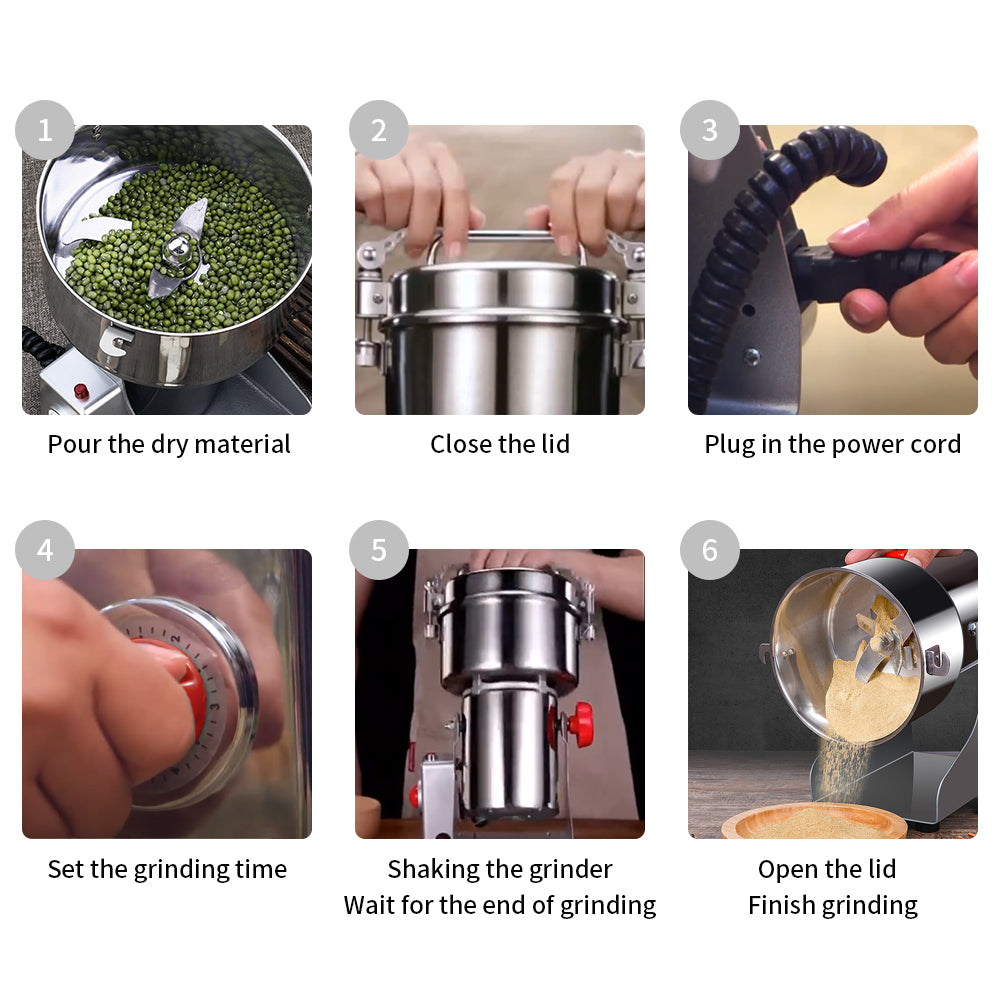 1
Pour the dry material

2
Close the lid

3
Plug in the power cord

4
Set the grinding time

5
Shaking the grinder
Wait for the end of grinding

6
Open the lid
Finish grinding