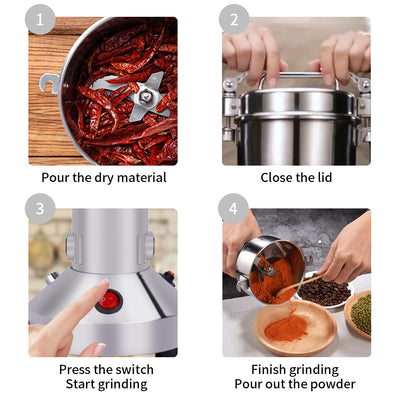 1

Pour the dry material

2

Close the lid

3

Press the switch
Start grinding

4

Finish grinding
Pour out the powder