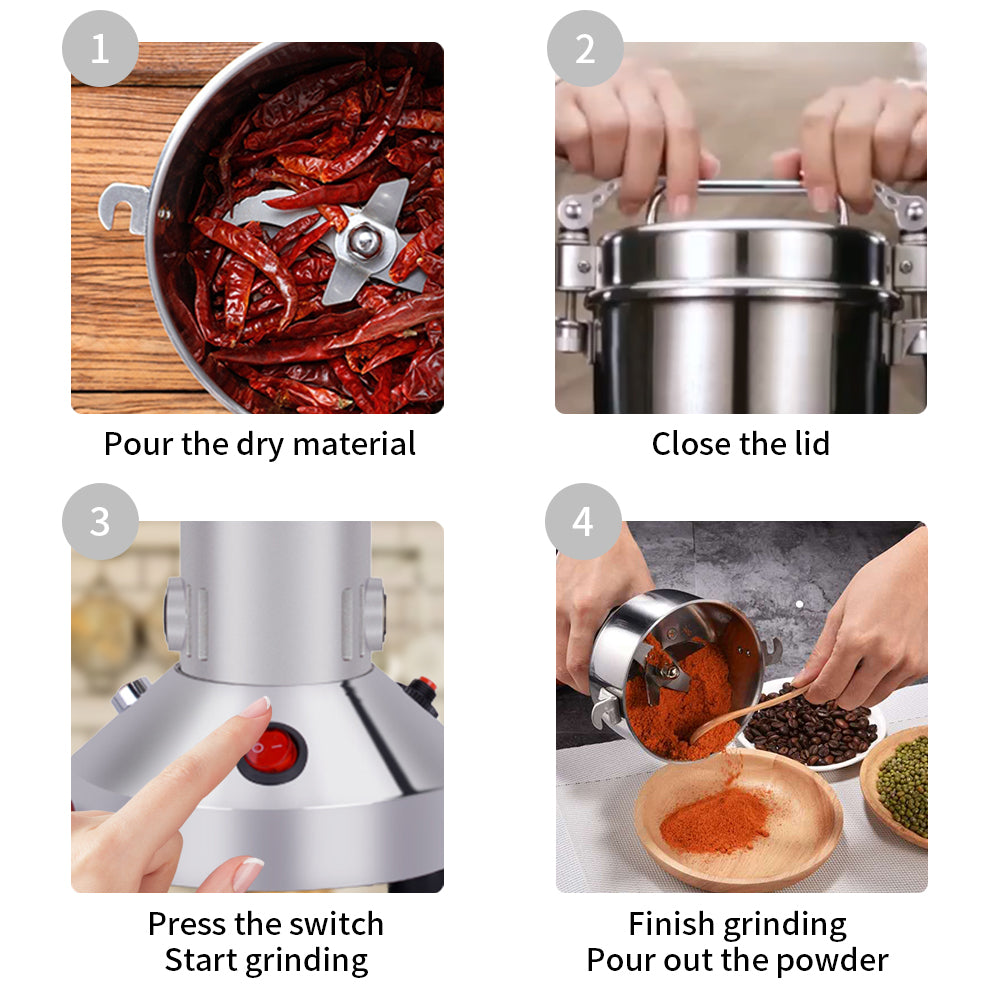 1

Pour the dry material

2

Close the lid

3

Press the switch
Start grinding

4

Finish grinding
Pour out the powder