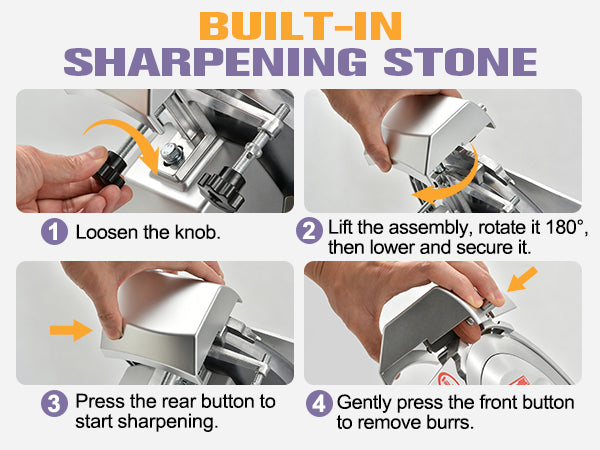 BUILT-IN
SHARPENING STONE

1 Loosen the knob.

2 Lift the assembly, rotate it 180°, then lower and secure it.

3 Press the rear button to start sharpening.

4 Gently press the front button to remove burrs.