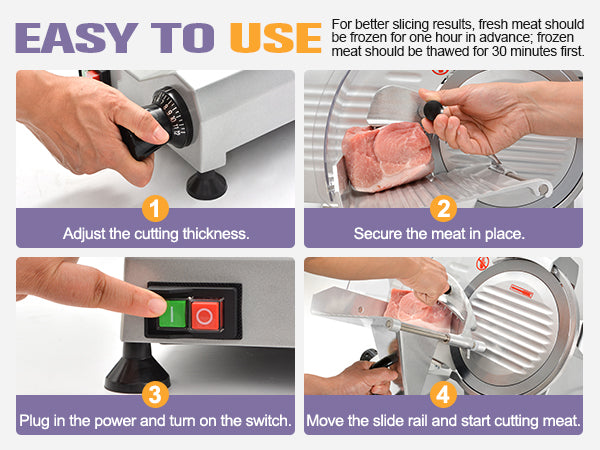 EASY TO USE

For better slicing results, fresh meat should be frozen for one hour in advance; frozen meat should be thawed for 30 minutes first.

1
Adjust the cutting thickness.

2
Secure the meat in place.

3
Plug in the power and turn on the switch.

4
Move the slide rail and start cutting meat.