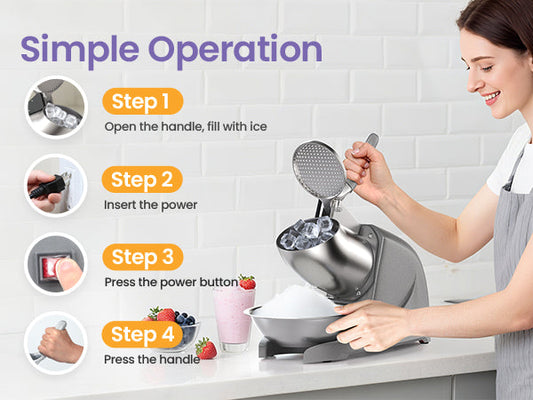 Simple Operation

Step 1
Open the handle, fill with ice

Step 2
Insert the power

Step 3
Press the power button

Step 4
Press the handle